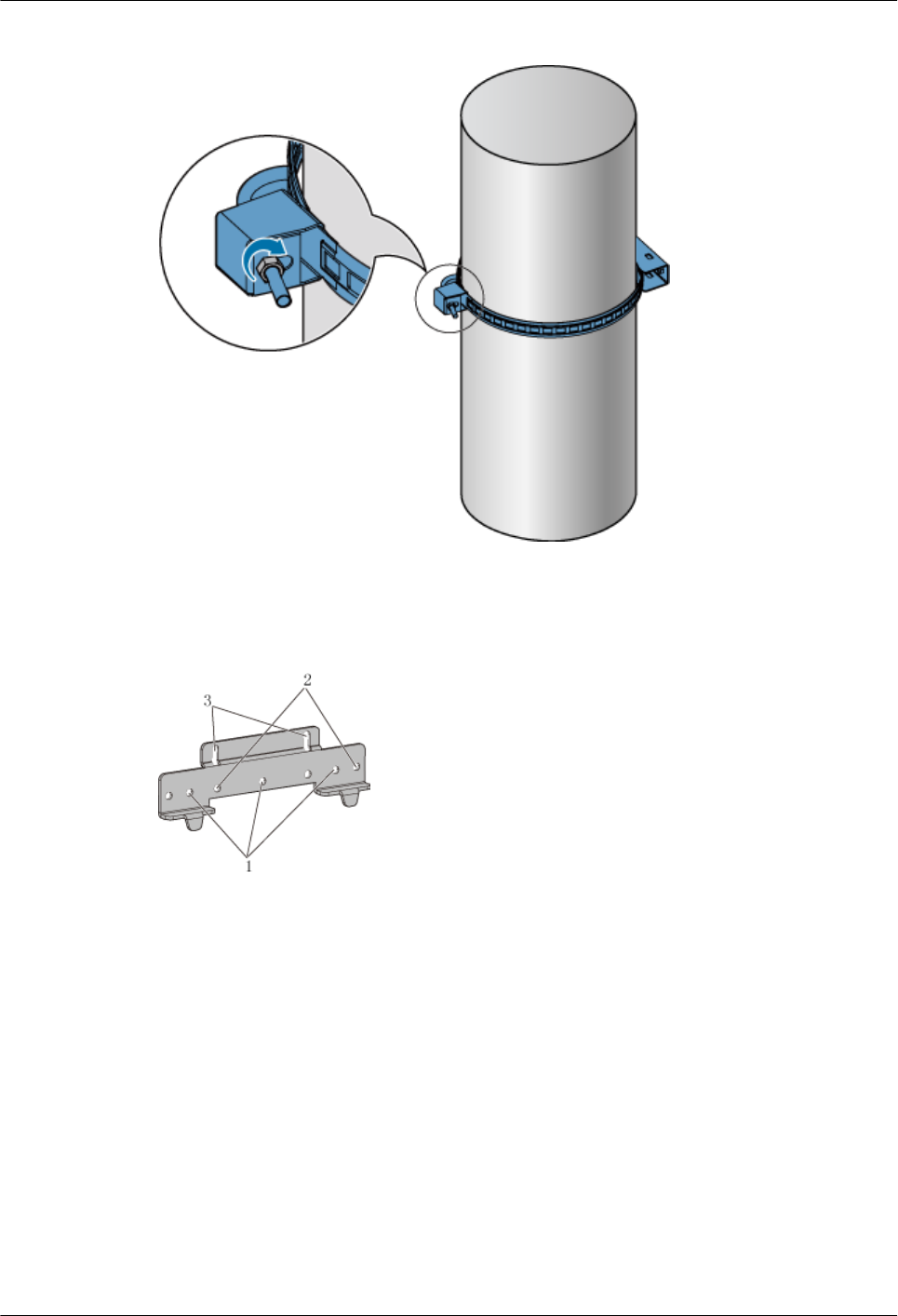 3
2
1