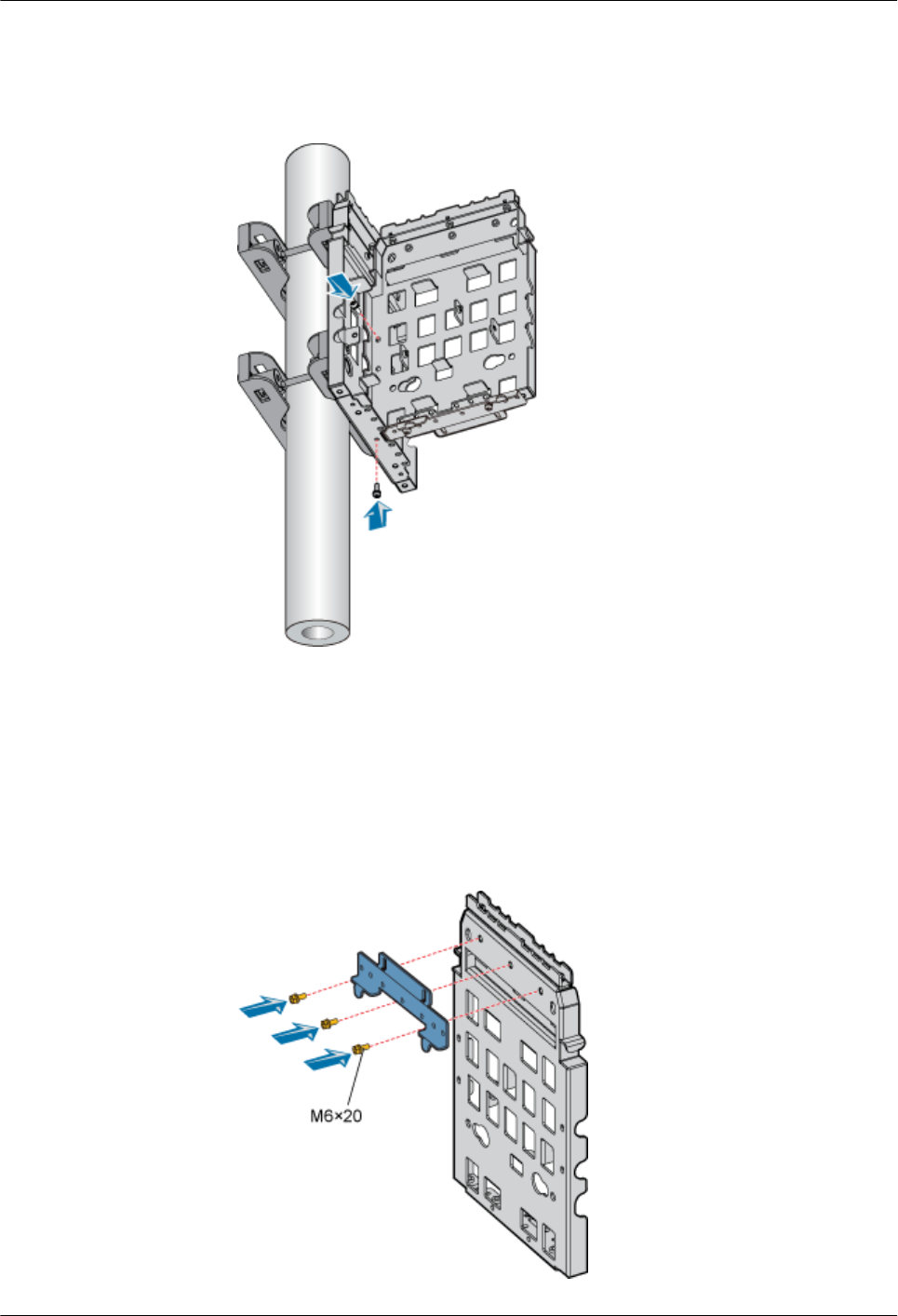 M6×20