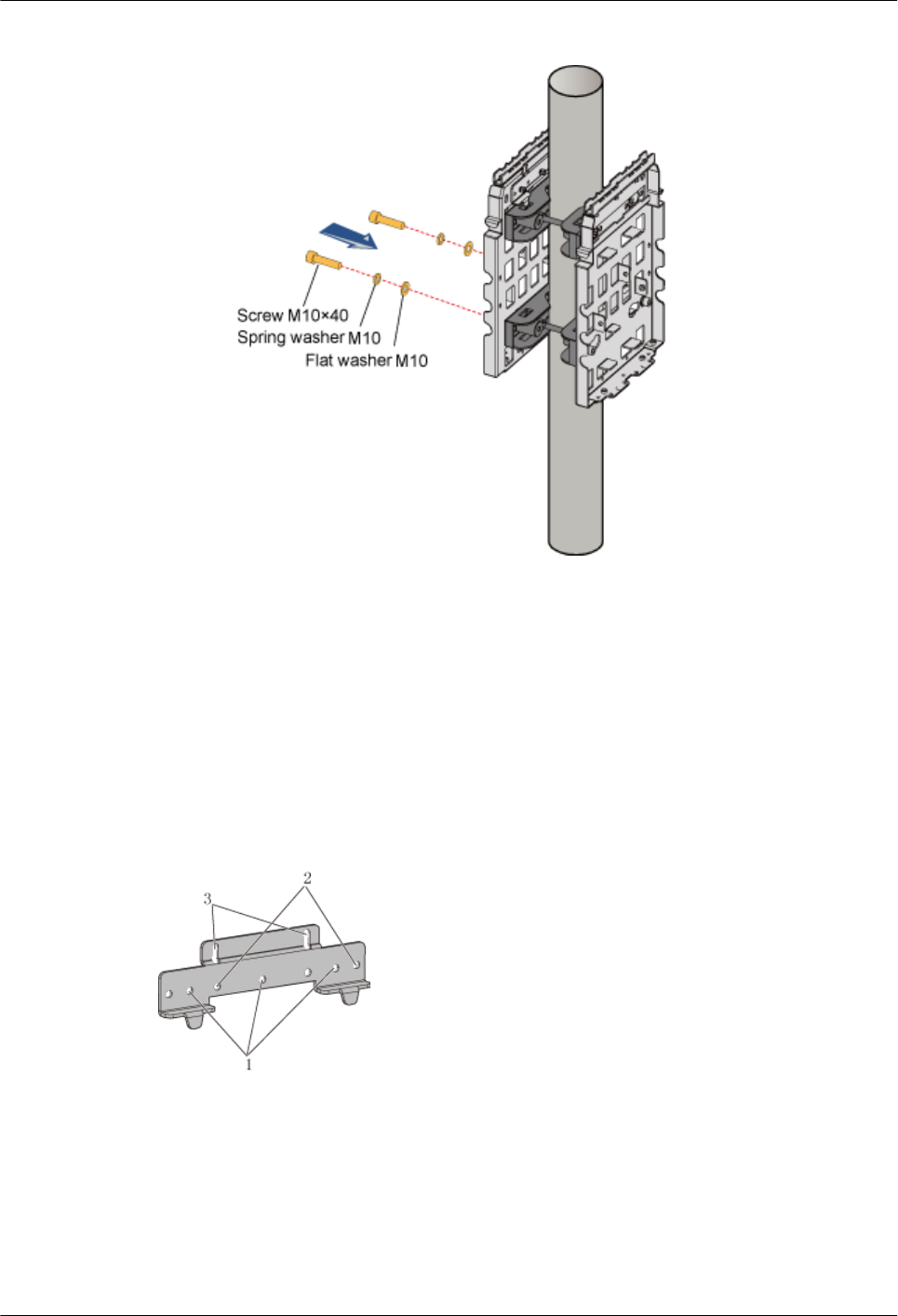 Screw M10×40
Spring washer M10
Flat washer M10

3
2
1