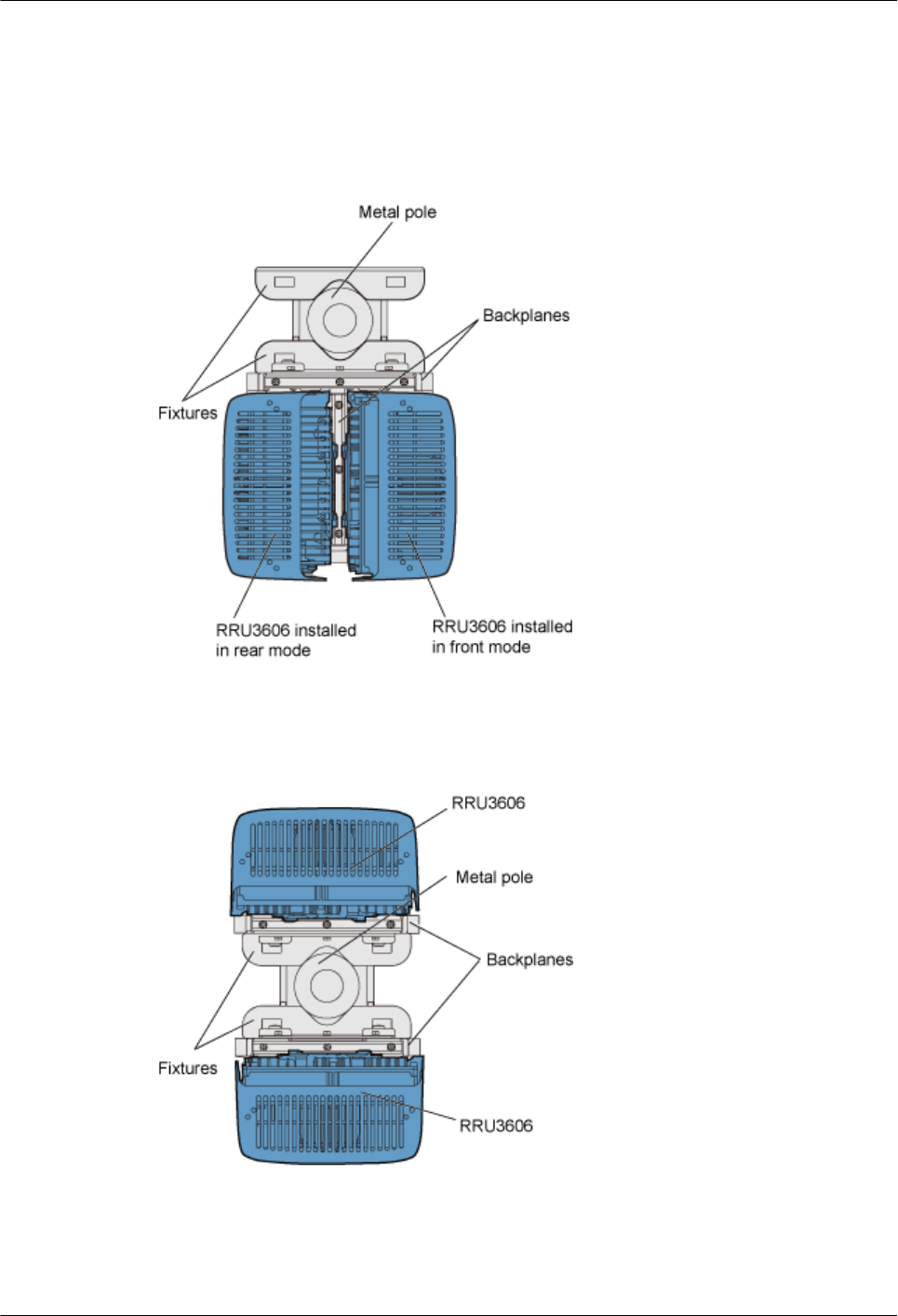 Metal pole

Backplanes

Fixtures

RRU3606 installed in rear mode

RRU3606 installed in front mode

RRU3606

Metal pole

Backplanes

Fixtures

RRU3606