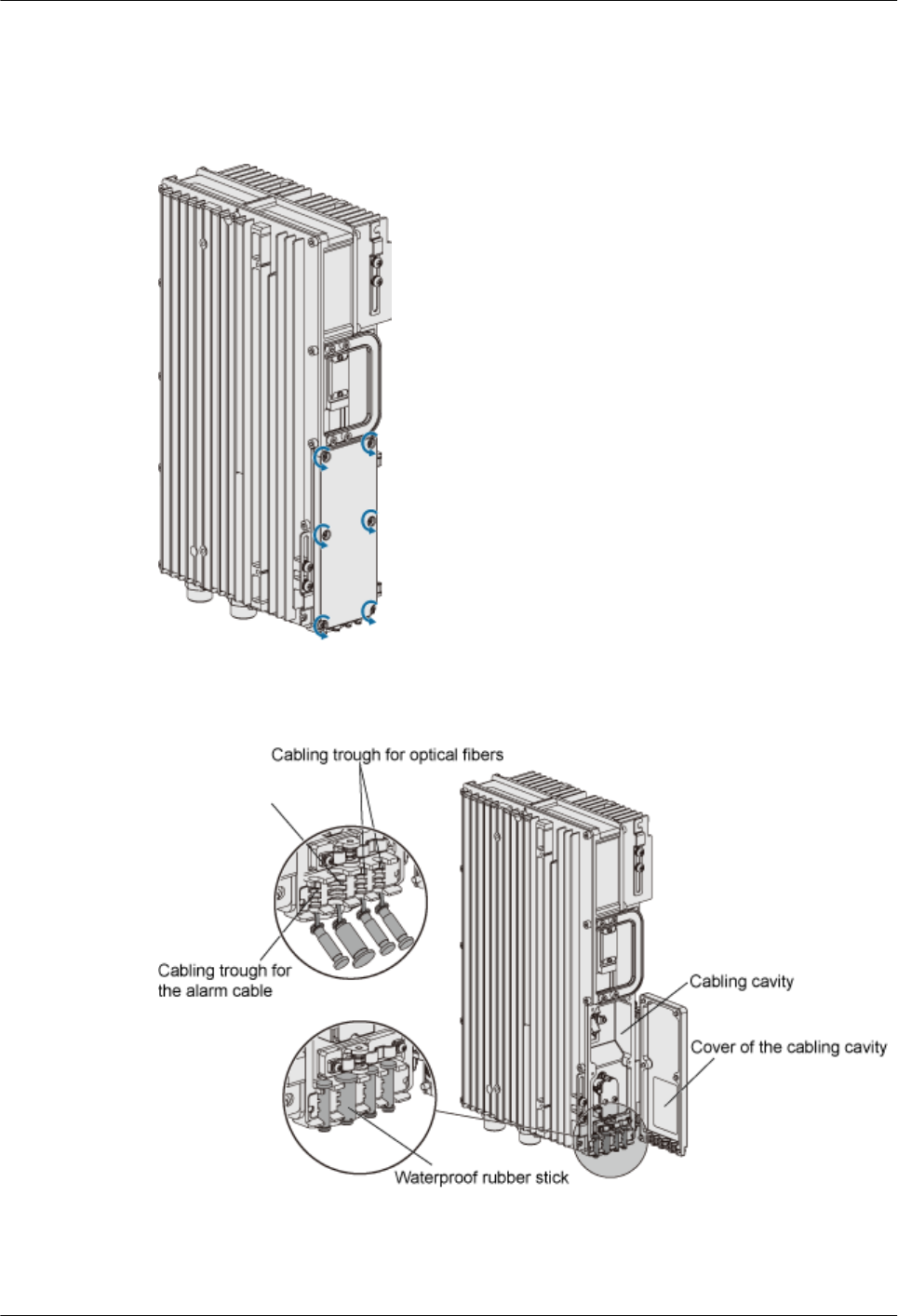 Cabling trough for optical fibers

Cabling trough for the alarm cable

Cabling cavity

Cover of the cabling cavity

Waterproof rubber stick