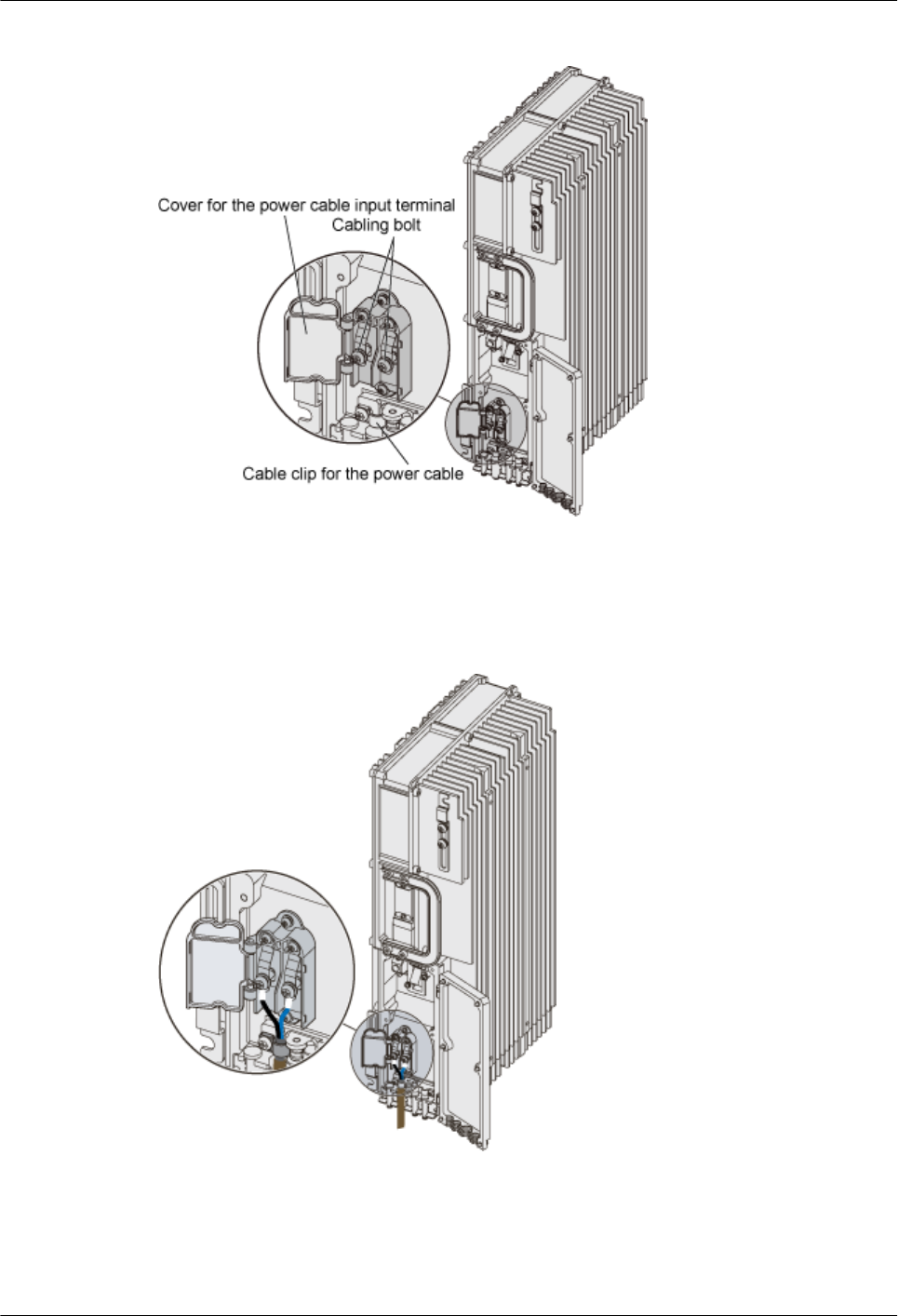 Cover for the power cable input terminal
Cabling bolt
Cable clip for the power cable